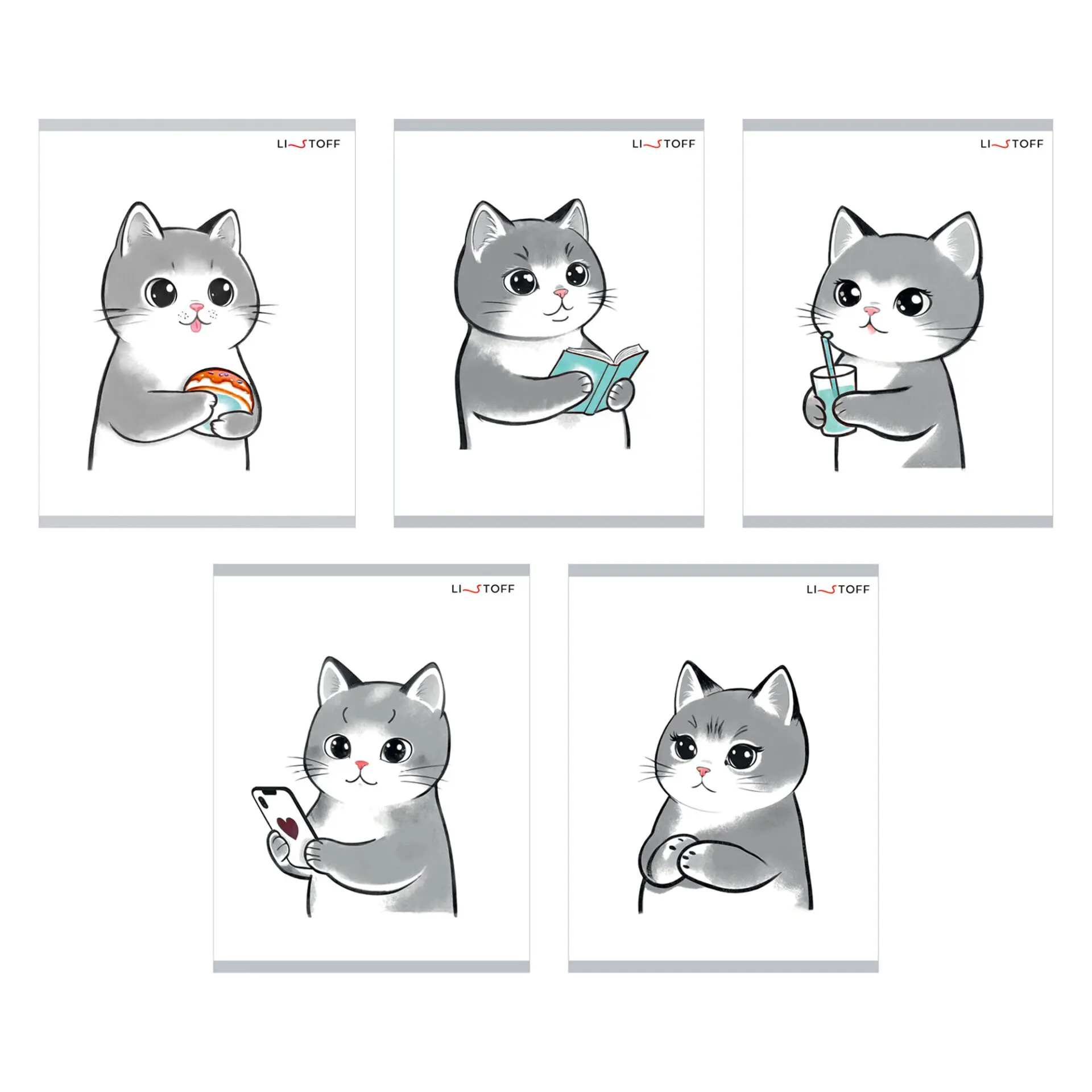 LISTOFF

LISTOFF

LISTOFF

LISTOFF

LISTOFF